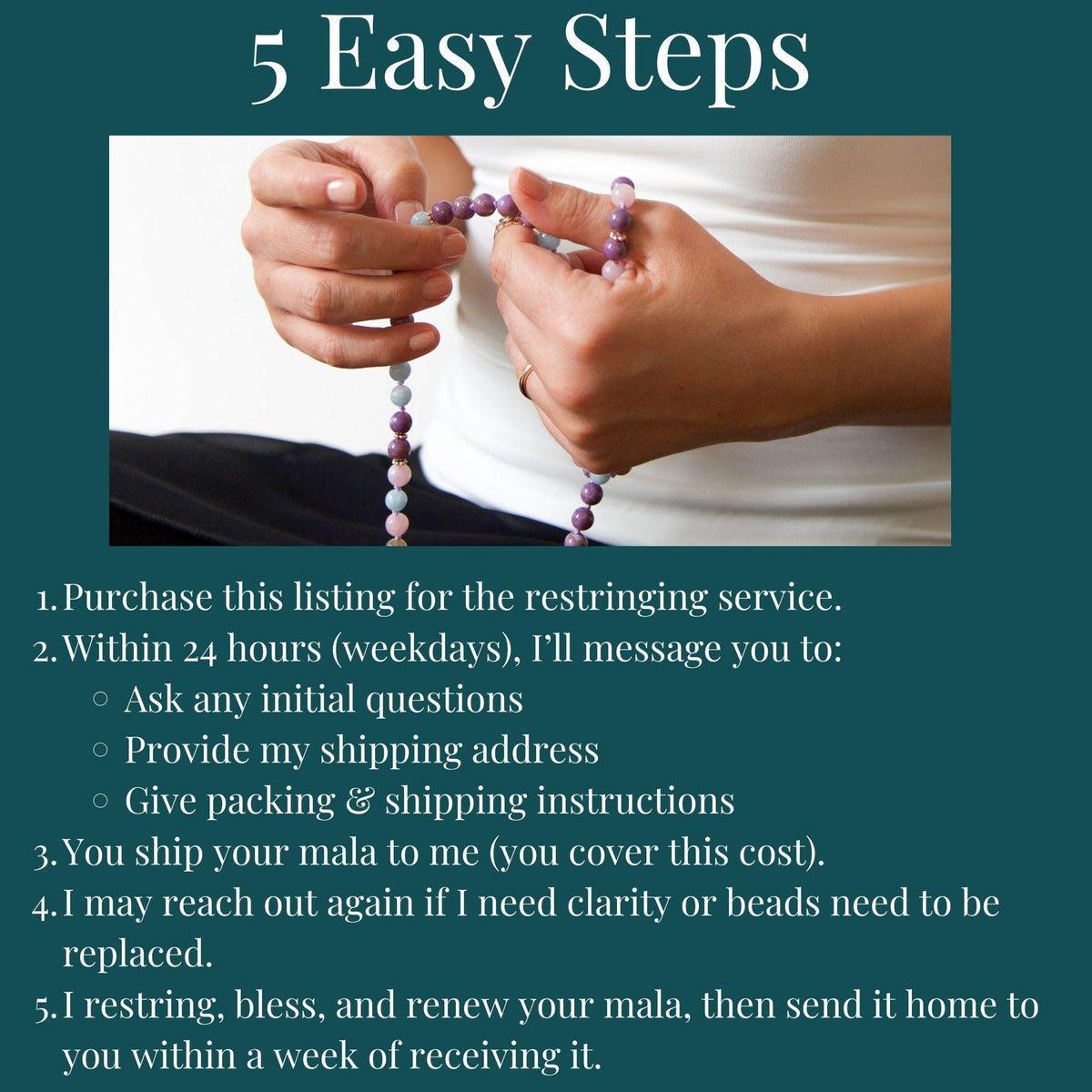 5 Easy Steps

1. Purchase this listing for the restringing service.
2. Within 24 hours (weekdays), I'll message you to:
 ○ Ask any initial questions
 ○ Provide my shipping address
 ○ Give packing & shipping instructions
3. You ship your mala to me (you cover this cost).
4. I may reach out again if I need clarity or beads need to be replaced.
5. I restring, bless, and renew your mala, then send it home to you within a week of receiving it.